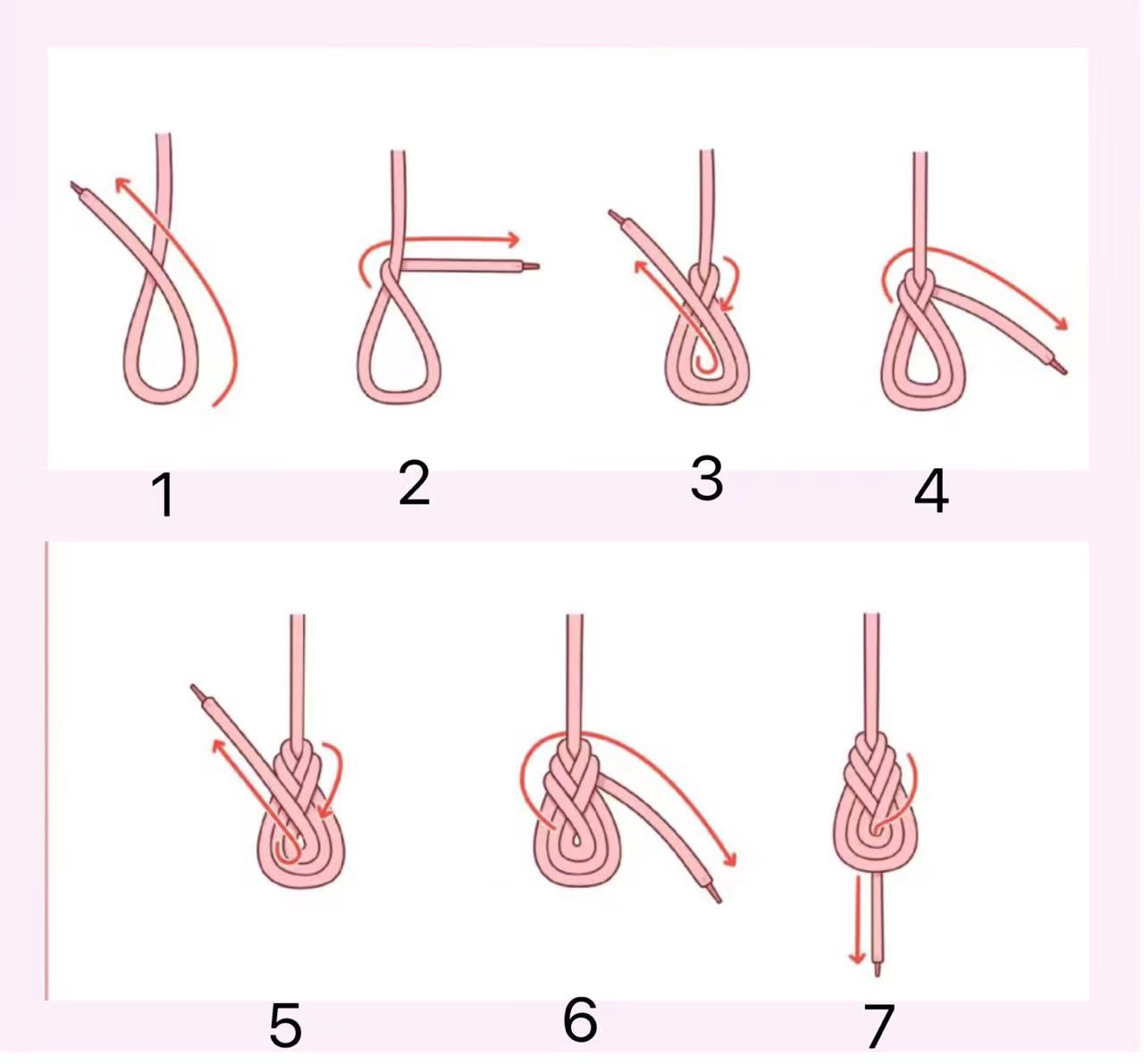 1 2 3 4

5 6 7