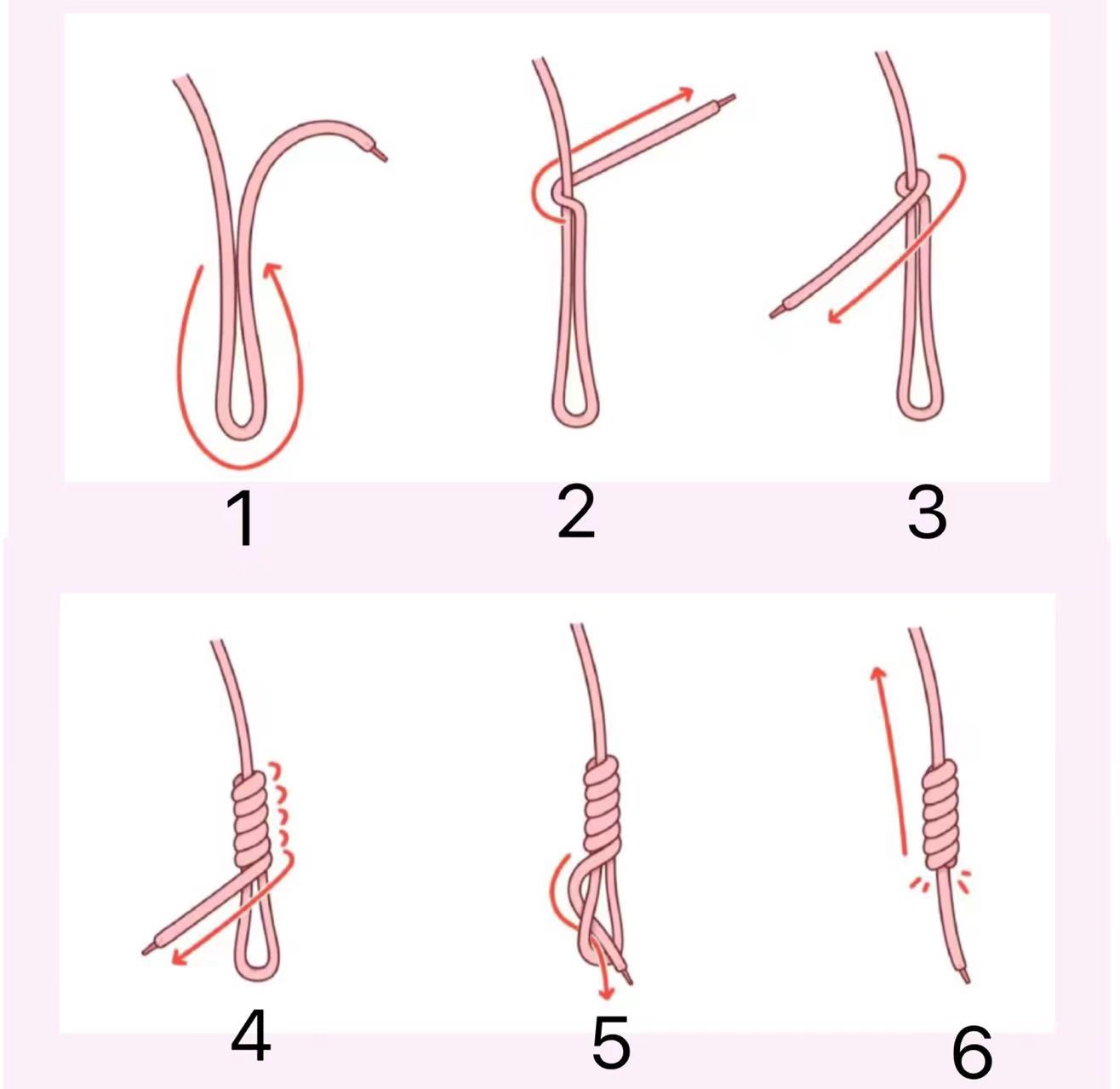 1

2

3

4

5

6